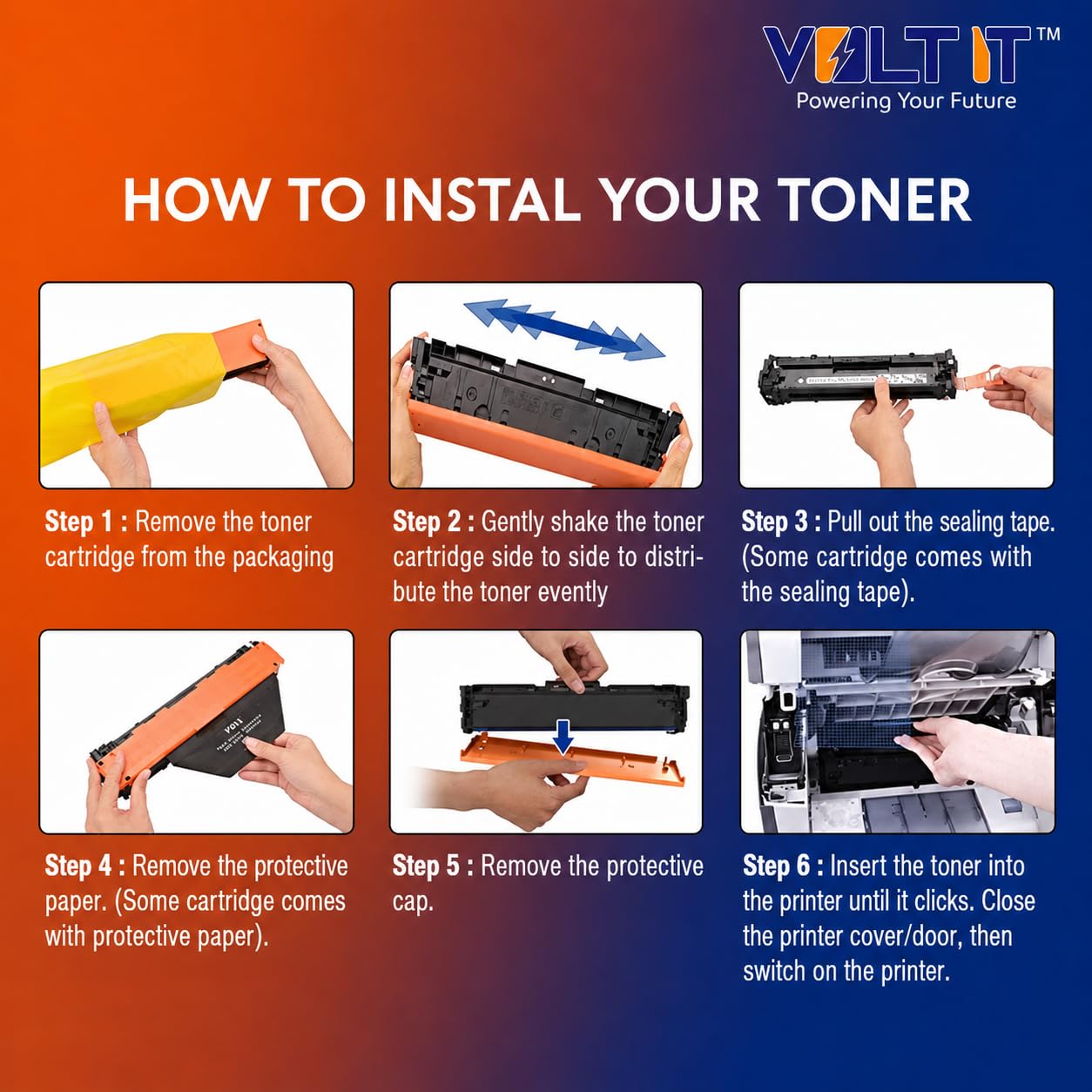 VOLT IT™
Powering Your Future

HOW TO INSTAL YOUR TONER

Step 1 : Remove the toner cartridge from the packaging

Step 2 : Gently shake the toner cartridge side to side to distribute the toner evently

Step 3 : Pull out the sealing tape. (Some cartridge comes with the sealing tape).

Step 4 : Remove the protective paper. (Some cartridge comes with protective paper).

Step 5 : Remove the protective cap.

Step 6 : Insert the toner into the printer until it clicks. Close the printer cover/door, then switch on the printer.